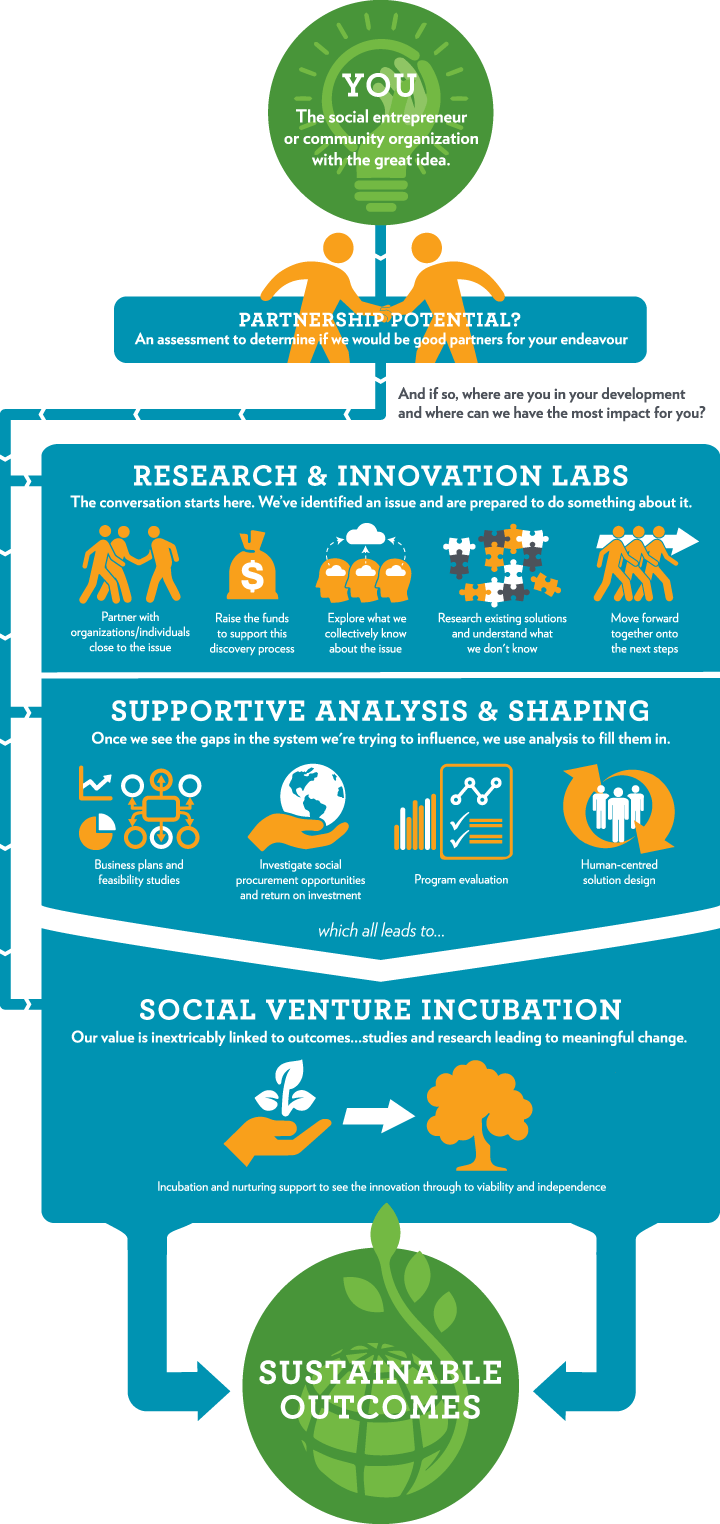 YOU
The social entrepreneur or community organization with the great idea.

PARTNERSHIP POTENTIAL?
An assessment to determine if we would be good partners for your endeavour

And if so, where are you in your development and where can we have the most impact for you?

RESEARCH & INNOVATION LABS
The conversation starts here. We've identified an issue and are prepared to do something about it.

Partner with organizations/individuals close to the issue

Raise the funds to support this discovery process

Explore what we collectively know about the issue

Research existing solutions and understand what we don't know

Move forward together onto the next steps

SUPPORTIVE ANALYSIS & SHAPING
Once we see the gaps in the system we're trying to influence, we use analysis to fill them in.

Business plans and feasibility studies

Investigate social procurement opportunities and return on investment

Program evaluation

Human-centred solution design

which all leads to...

SOCIAL VENTURE INCUBATION
Our value is inextricably linked to outcomes...studies and research leading to meaningful change.

Incubation and nurturing support to see the innovation through to viability and independence

SUSTAINABLE OUTCOMES